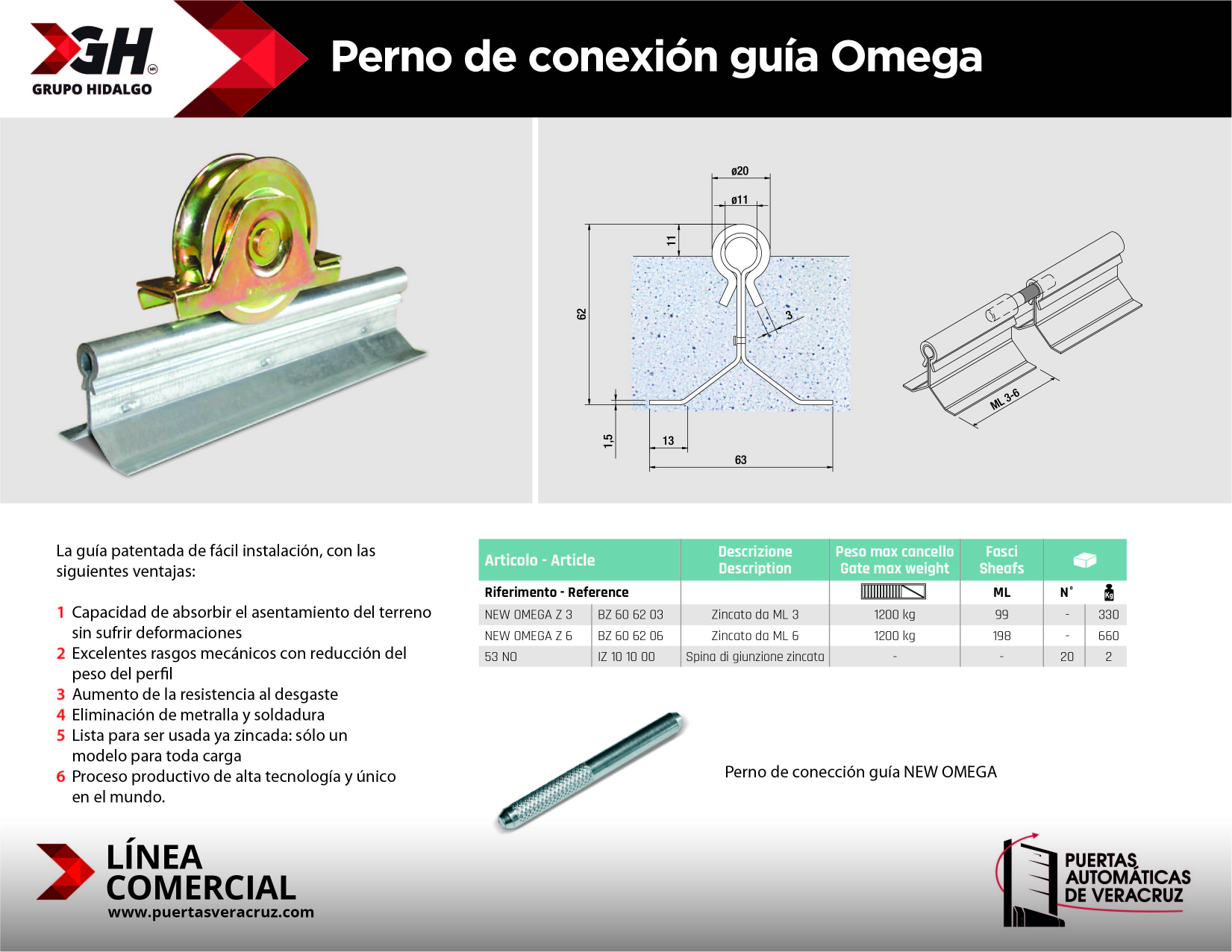 GH
GRUPO HIDALGO

Perno de conexión guía Omega

ø20
ø11
11
62
3
1,5
13
63
ML 3-6

La guía patentada de fácil instalación, con las siguientes ventajas:

1 Capacidad de absorbir el asentamiento del terreno sin sufrir deformaciones
2 Excelentes rasgos mecánicos con reducción del peso del perfil
3 Aumento de la resistencia al desgaste
4 Eliminación de metralla y soldadura
5 Lista para ser usada ya zincada: sólo un modelo para toda carga
6 Proceso productivo de alta tecnología y único en el mundo.

| Articolo - Article | | Descrizione Description | Peso max cancello Gate max weight | Fasci Sheafs | | |
|---|---|---|---|---|---|---|
| Riferimento - Reference | | | | ML | N° | Kg |
| NEW OMEGA Z 3 | BZ 60 62 03 | Zincato da ML 3 | 1200 kg | 99 | - | 330 |
| NEW OMEGA Z 6 | BZ 60 62 06 | Zincato da ML 6 | 1200 kg | 198 | - | 660 |
| 53 NO | IZ 10 10 00 | Spina di giunzione zincata | - | - | 20 | 2 |

Perno de conección guía NEW OMEGA

LÍNEA COMERCIAL
www.puertasveracruz.com

PUERTAS AUTOMÁTICAS DE VERACRUZ